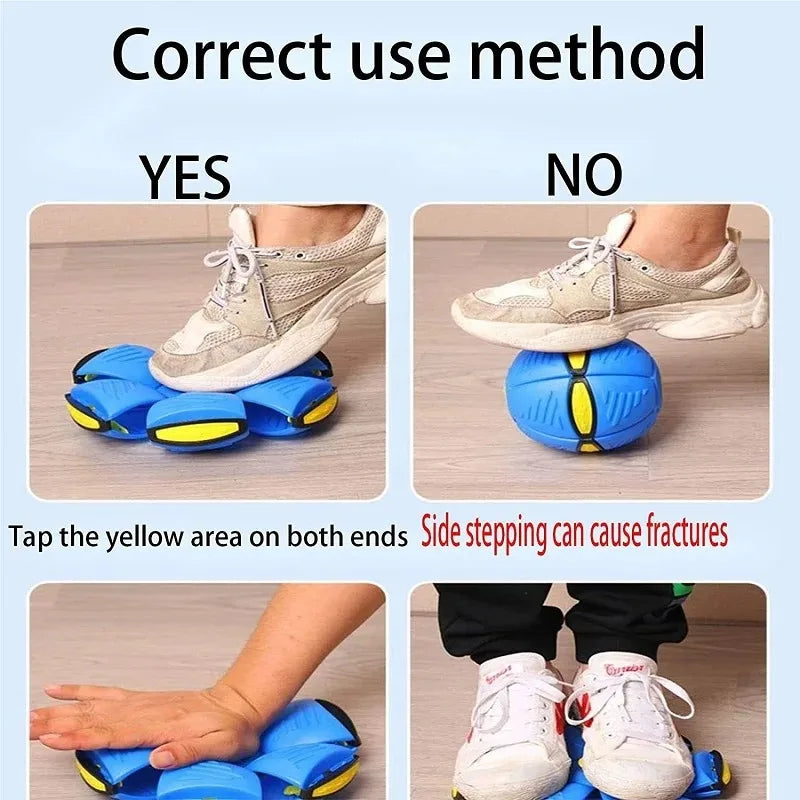 Correct use method

YES

NO

Tap the yellow area on both ends

Side stepping can cause fractures